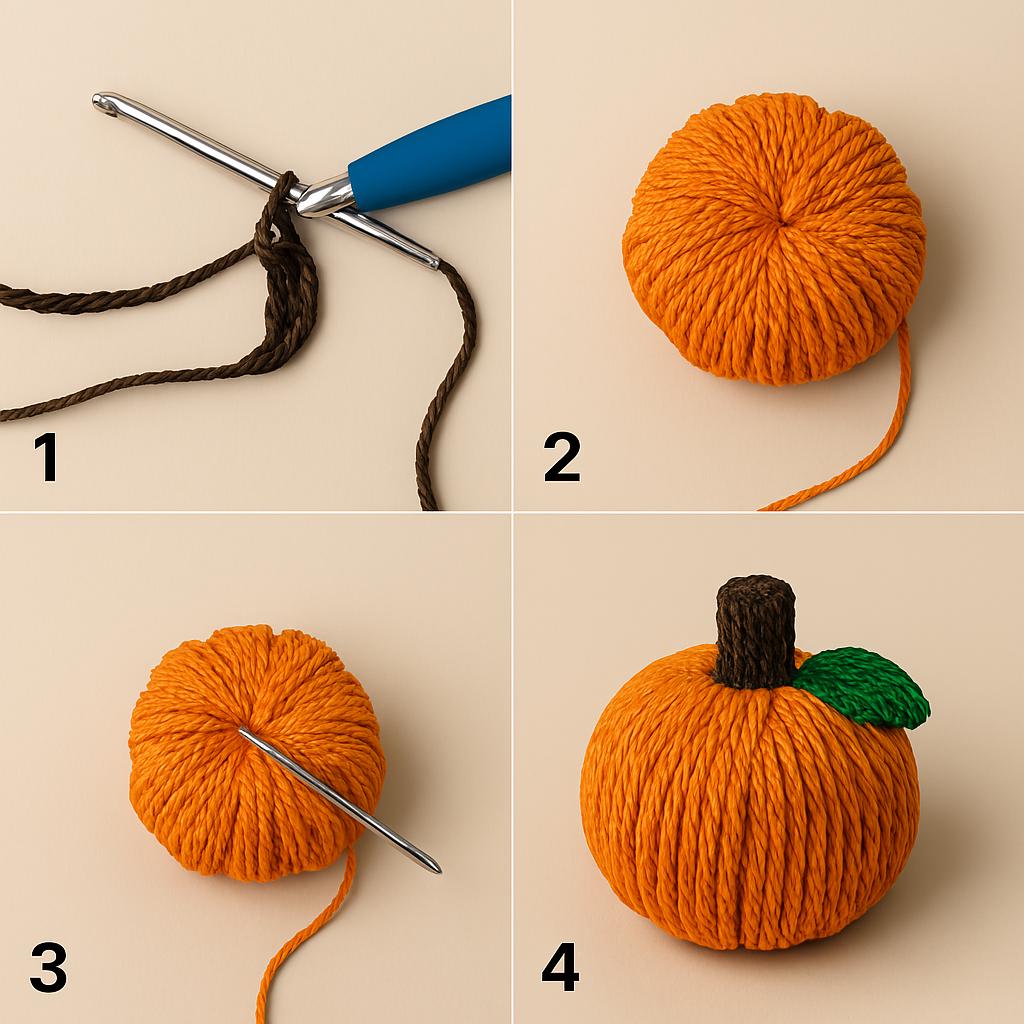 1

2

3

4